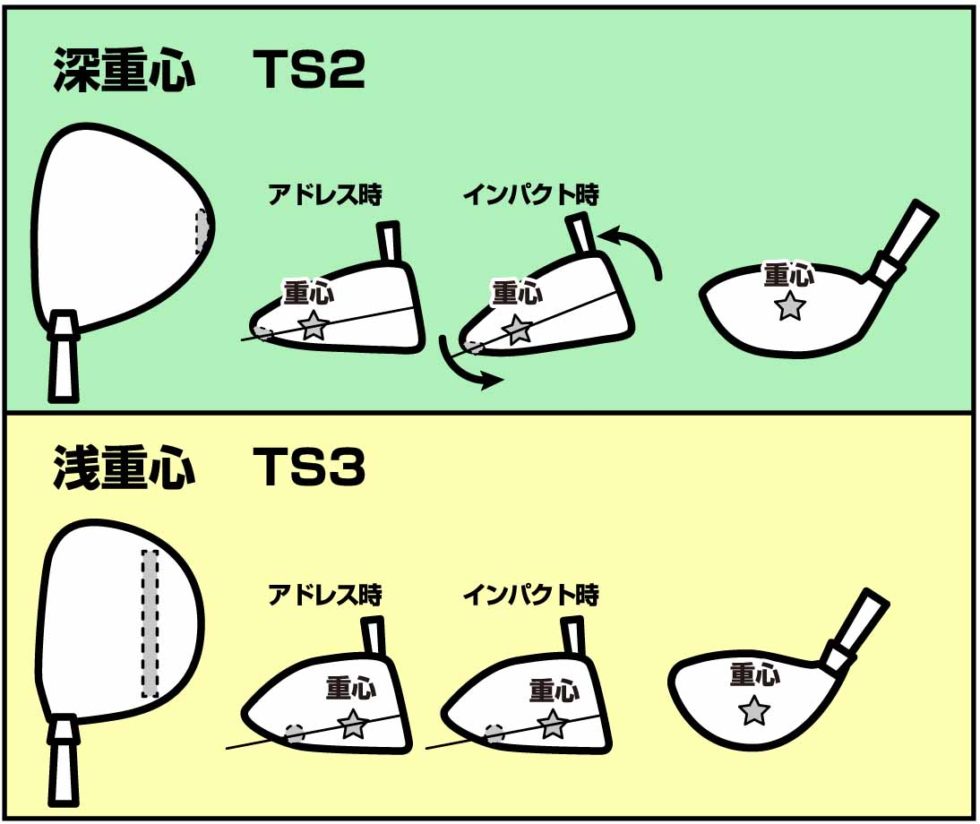 深重心　TS2

アドレス時

インパクト時

重心

重心

重心

浅重心　TS3

アドレス時

インパクト時

重心

重心

重心